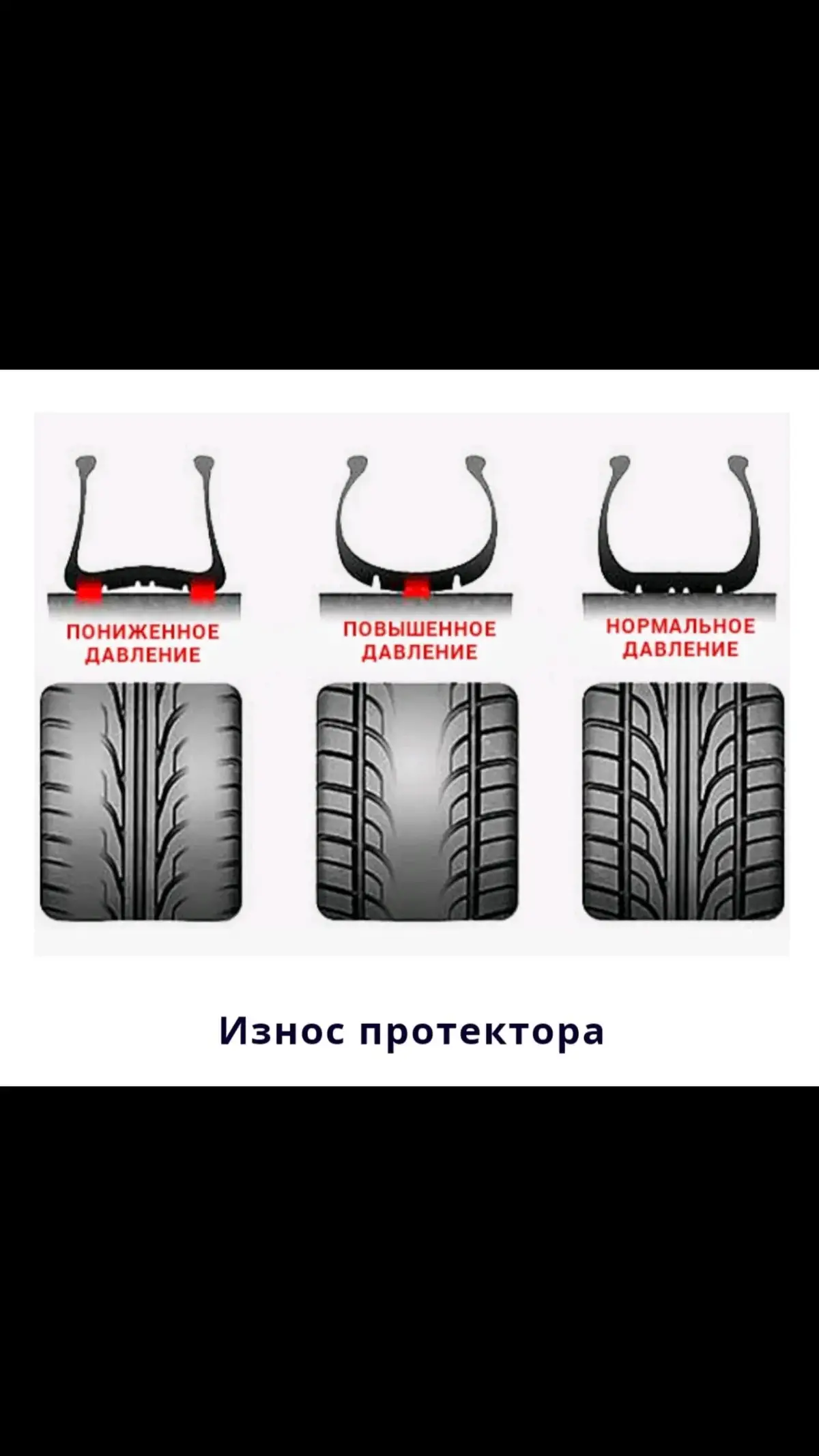 ПОНИЖЕННОЕ ДАВЛЕНИЕ

ПОВЫШЕННОЕ ДАВЛЕНИЕ

НОРМАЛЬНОЕ ДАВЛЕНИЕ

Износ протектора