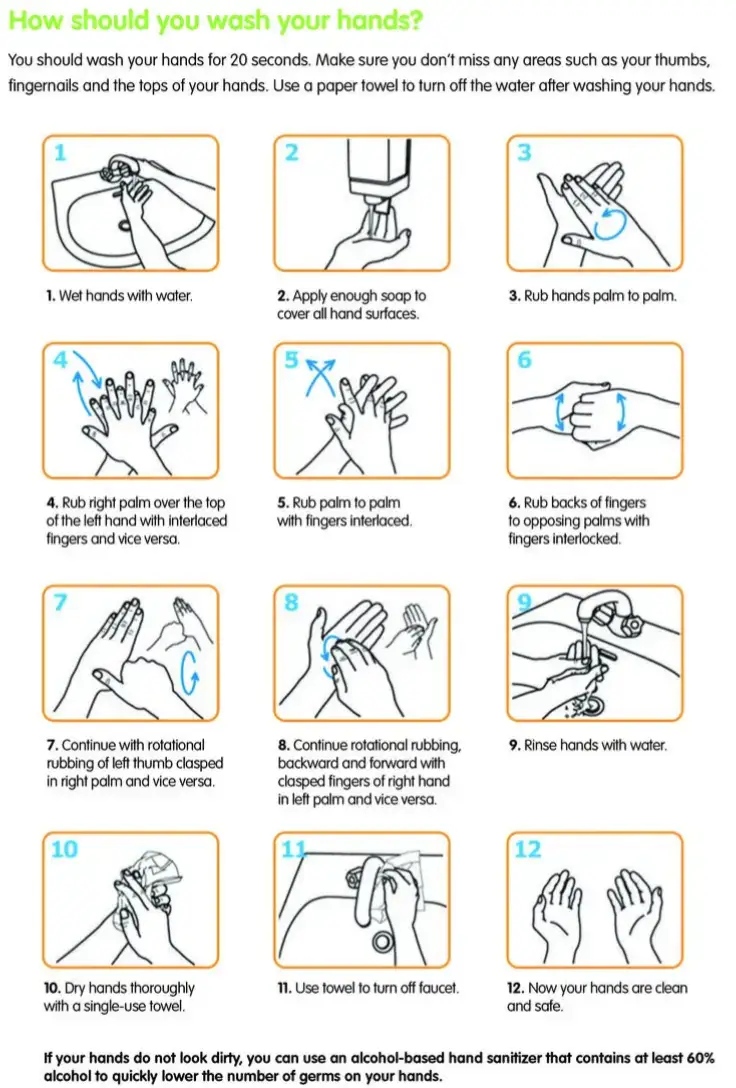 How should you wash your hands?

You should wash your hands for 20 seconds. Make sure you don't miss any areas such as your thumbs, fingernails and the tops of your hands. Use a paper towel to turn off the water after washing your hands.

1

1. Wet hands with water.

2

2. Apply enough soap to cover all hand surfaces.

3

3. Rub hands palm to palm.

4

4. Rub right palm over the top of the left hand with interlaced fingers and vice versa.

5

5. Rub palm to palm with fingers interlaced.

6

6. Rub backs of fingers to opposing palms with fingers interlocked.

7

7. Continue with rotational rubbing of left thumb clasped in right palm and vice versa.

8

8. Continue rotational rubbing, backward and forward with clasped fingers of right hand in left palm and vice versa.

9

9. Rinse hands with water.

10

10. Dry hands thoroughly with a single-use towel.

11

11. Use towel to turn off faucet.

12

12. Now your hands are clean and safe.

If your hands do not look dirty, you can use an alcohol-based hand sanitizer that contains at least 60% alcohol to quickly lower the number of germs on your hands.