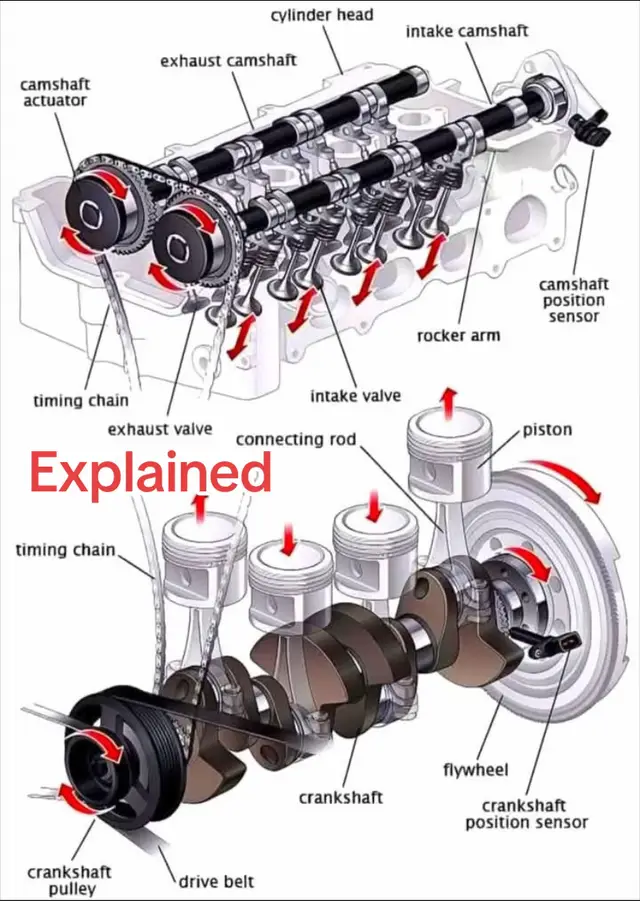 cylinder head
intake camshaft
exhaust camshaft
camshaft actuator
camshaft position sensor
rocker arm
timing chain
intake valve
exhaust valve
connecting rod
piston
Explained
timing chain
flywheel
crankshaft
crankshaft position sensor
crankshaft pulley
drive belt