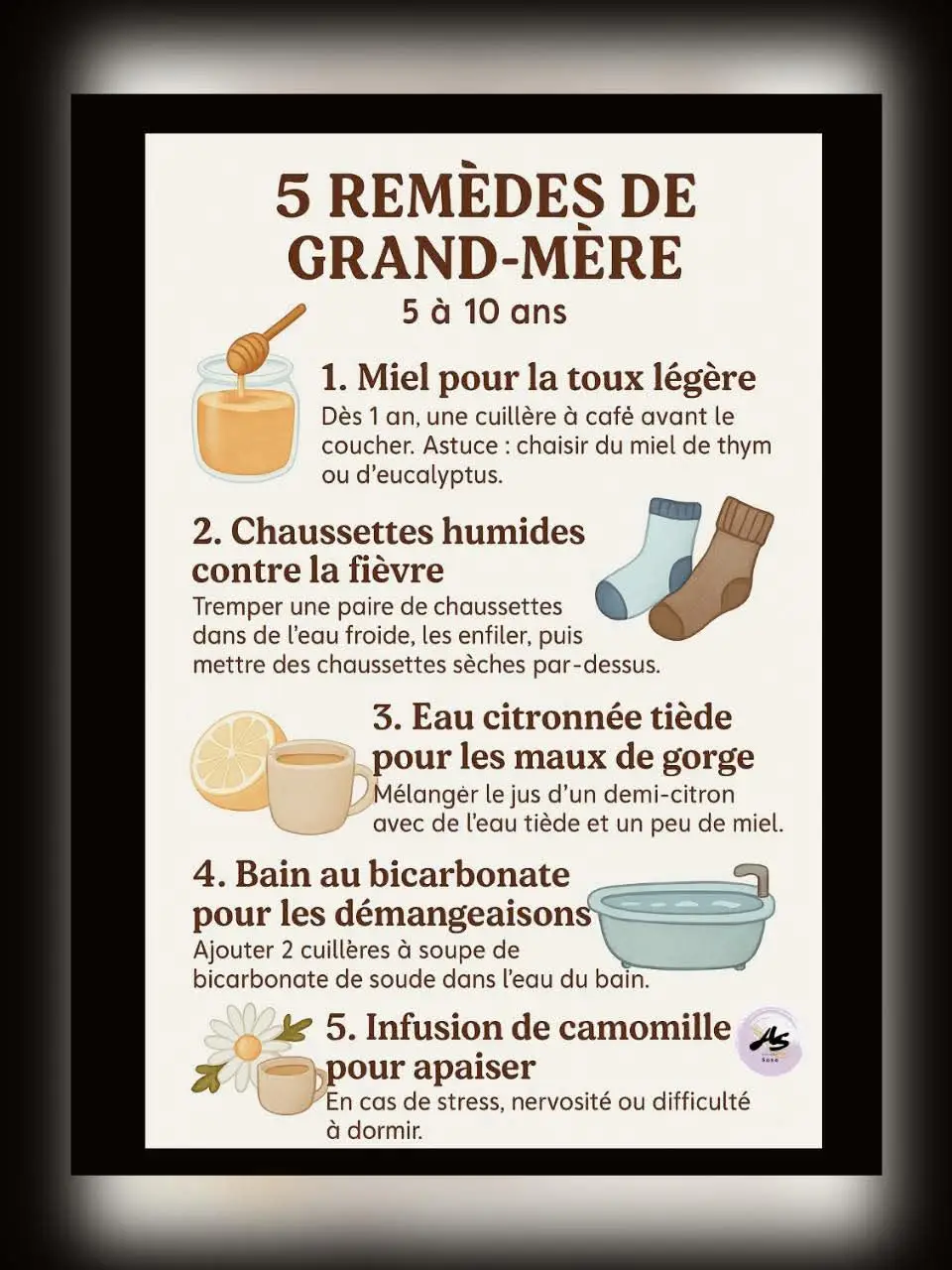 5 REMÈDES DE GRAND-MÈRE
5 à 10 ans

1. Miel pour la toux légère
Dès 1 an, une cuillère à café avant le coucher. Astuce : chaisir du miel de thym ou d'eucalyptus.

2. Chaussettes humides contre la fièvre
Tremper une paire de chaussettes dans de l'eau froide, les enfiler, puis mettre des chaussettes sèches par-dessus.

3. Eau citronnée tiède pour les maux de gorge
Mélanger le jus d'un demi-citron avec de l'eau tiède et un peu de miel.

4. Bain au bicarbonate pour les démangeaisons
Ajouter 2 cuillères à soupe de bicarbonate de soude dans l'eau du bain.

5. Infusion de camomille pour apaiser
En cas de stress, nervosité ou difficulté à dormir.

AS