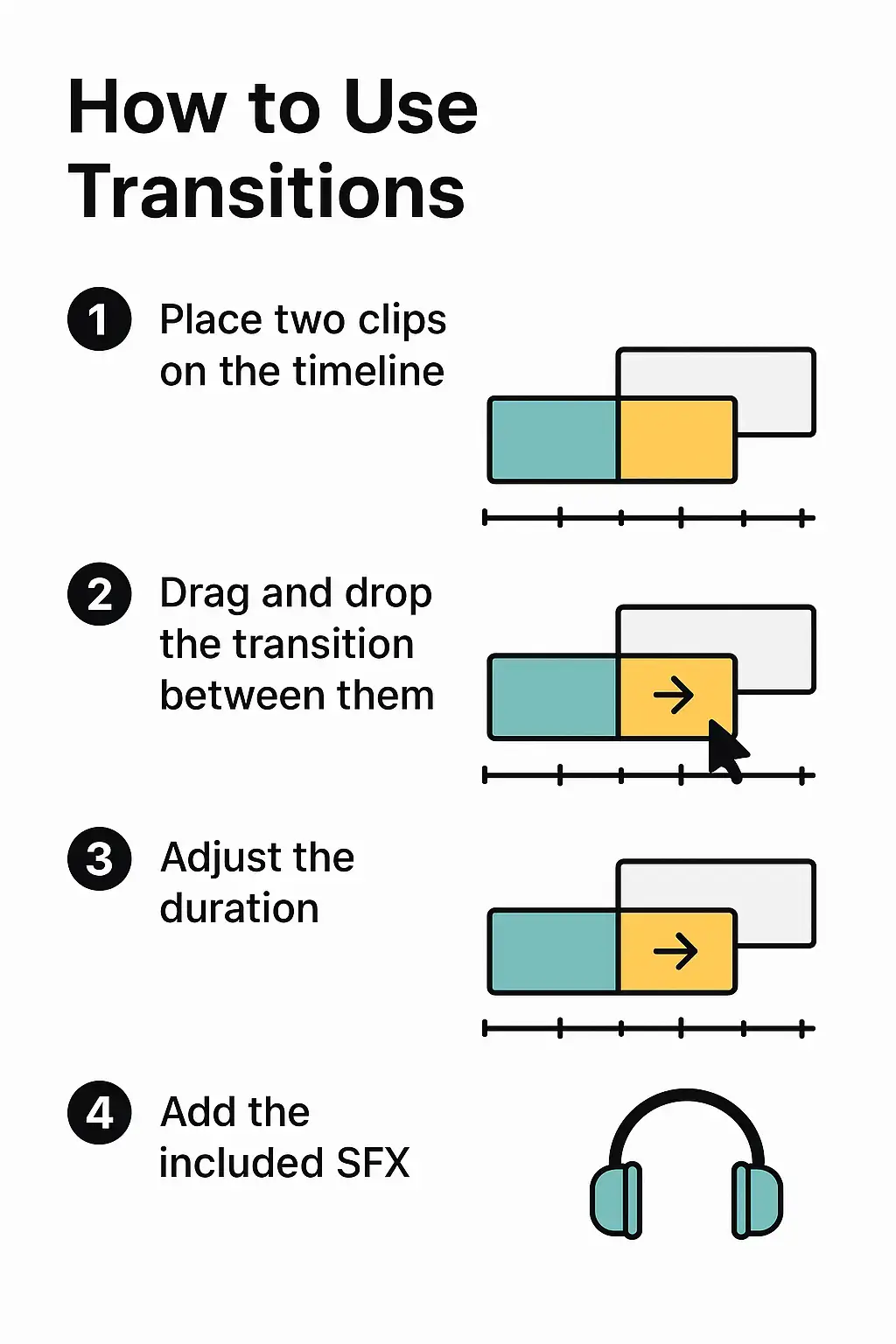 How to Use Transitions

1 Place two clips on the timeline

2 Drag and drop the transition between them

3 Adjust the duration

4 Add the included SFX