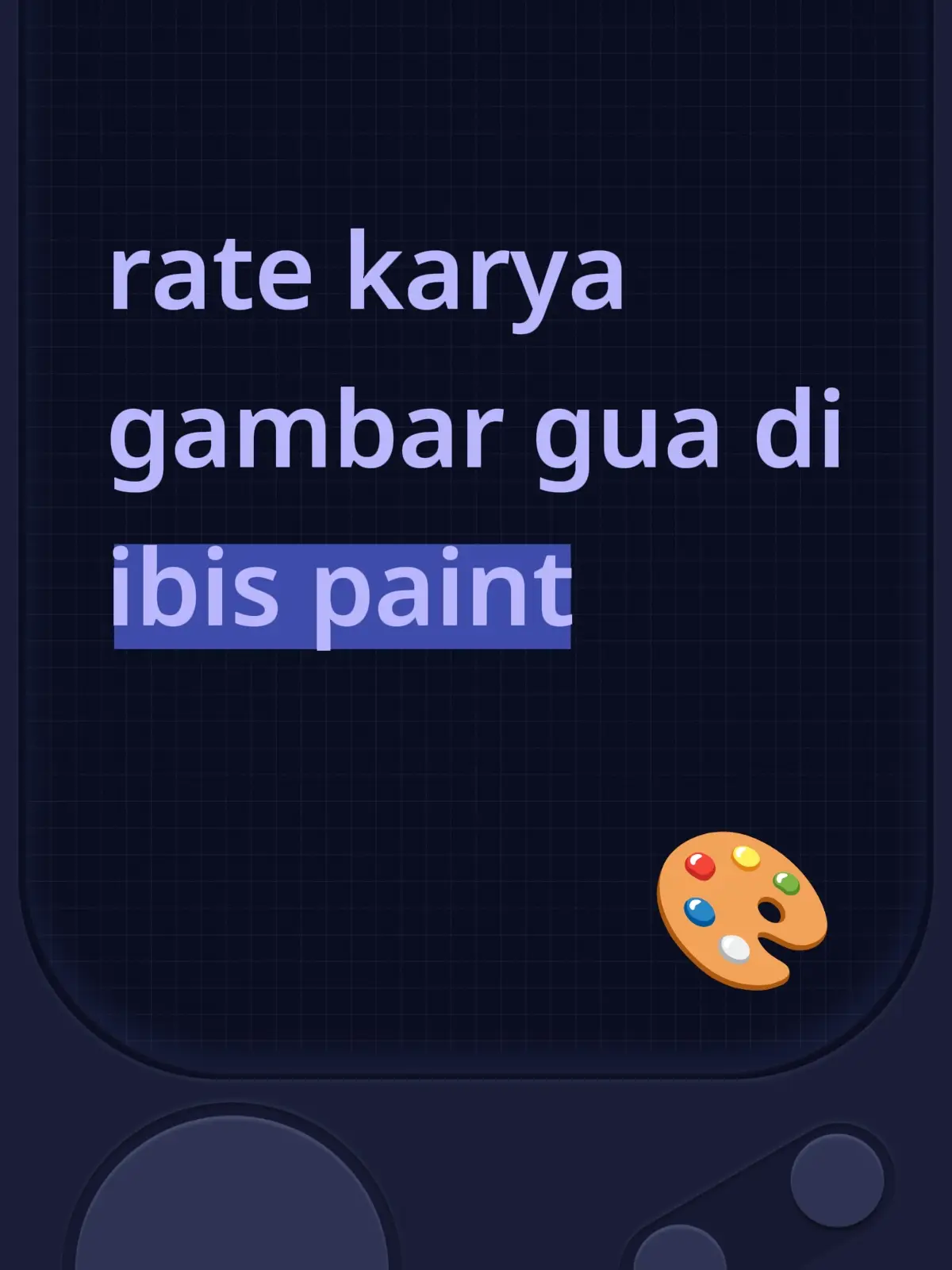 rate karya gambar gua di ibis paint