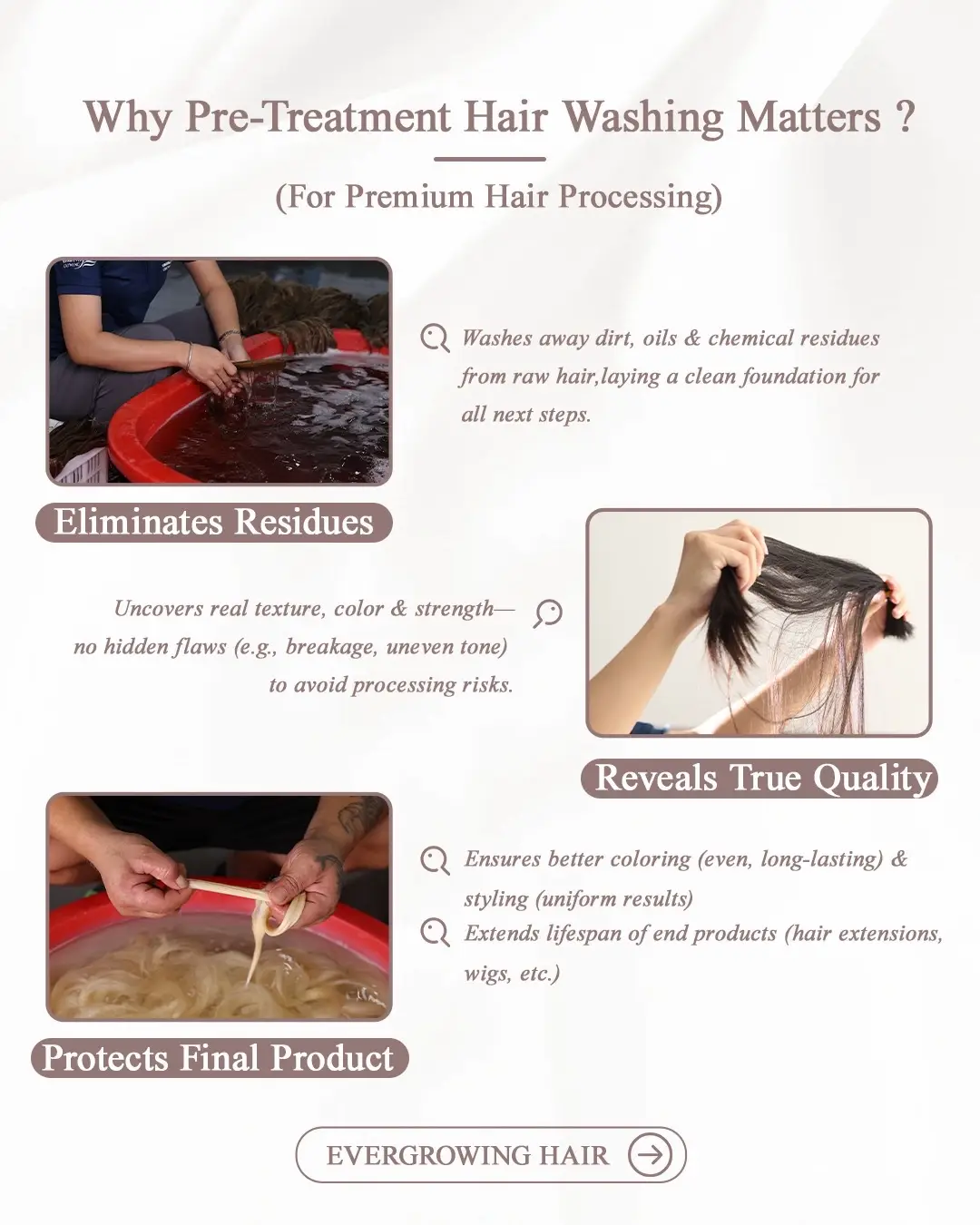 Why Pre-Treatment Hair Washing Matters ?

(For Premium Hair Processing)

Washes away dirt, oils & chemical residues from raw hair,laying a clean foundation for all next steps.

Eliminates Residues

Uncovers real texture, color & strength— no hidden flaws (e.g., breakage, uneven tone) to avoid processing risks.

Reveals True Quality

Ensures better coloring (even, long-lasting) & styling (uniform results)

Extends lifespan of end products (hair extensions, wigs, etc.)

Protects Final Product

EVERGROWING HAIR