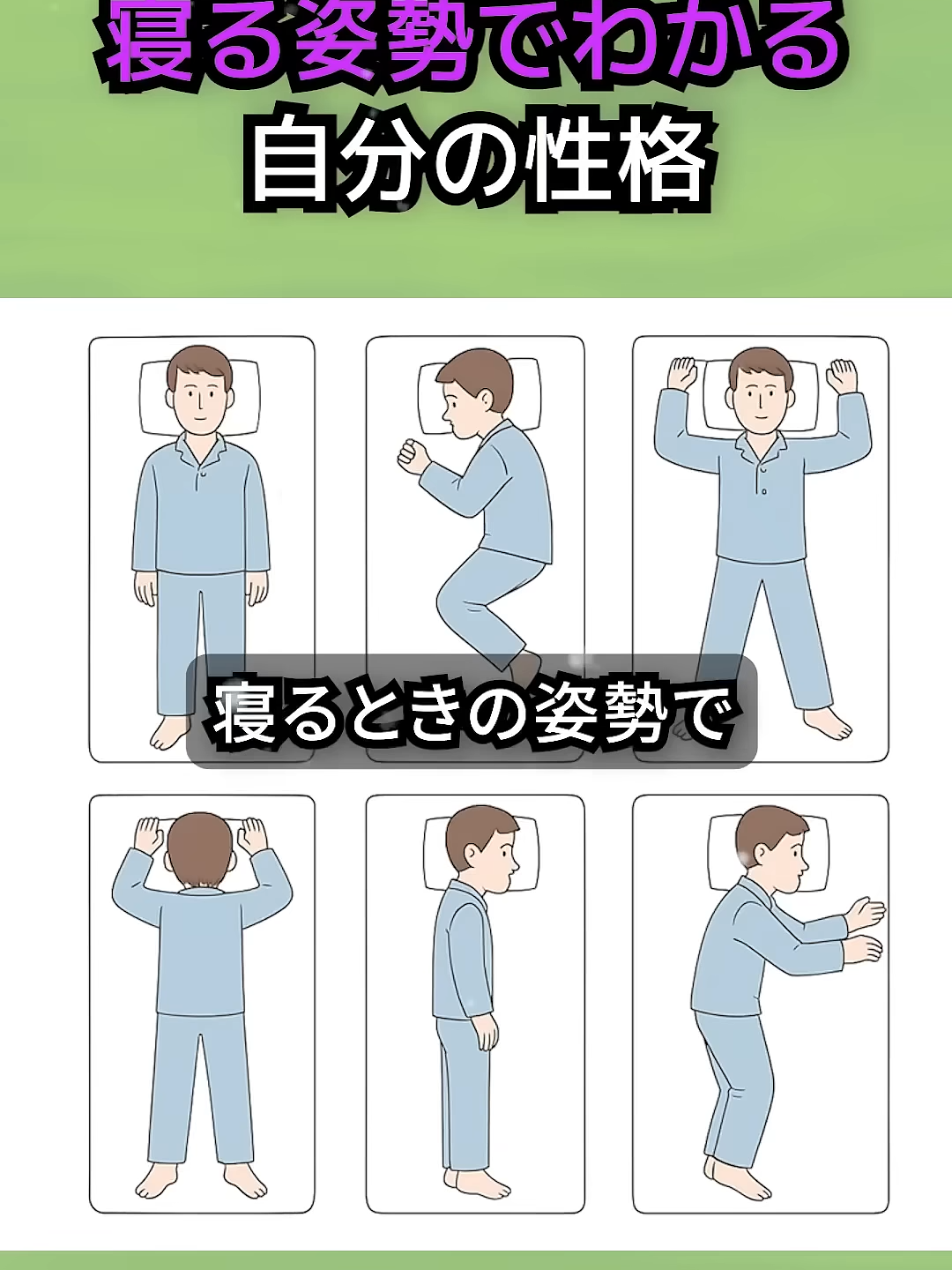 寝る姿勢でわかる
自分の性格

寝るときの姿勢で