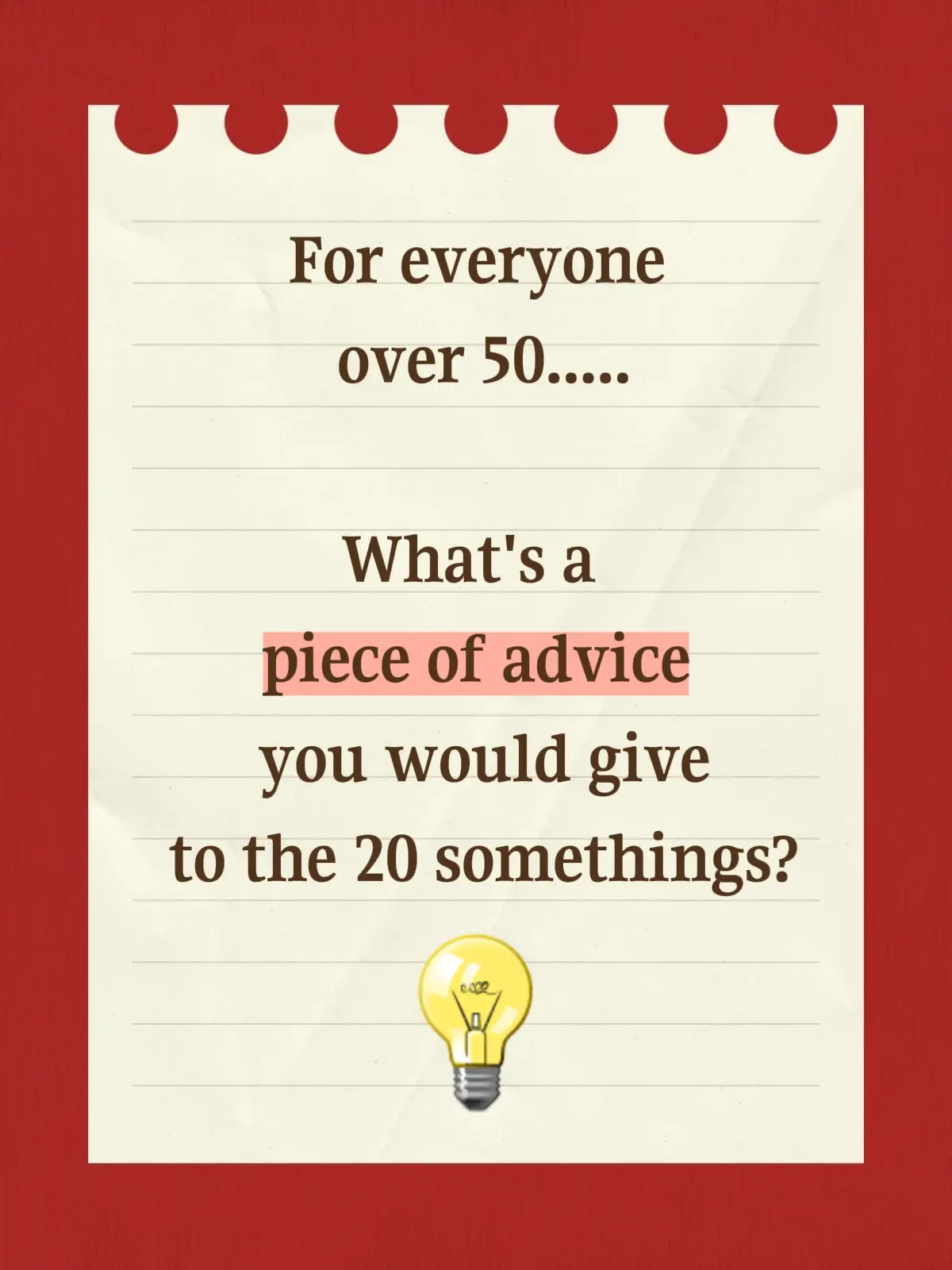 For everyone over 50.....

What's a piece of advice you would give to the 20 somethings?