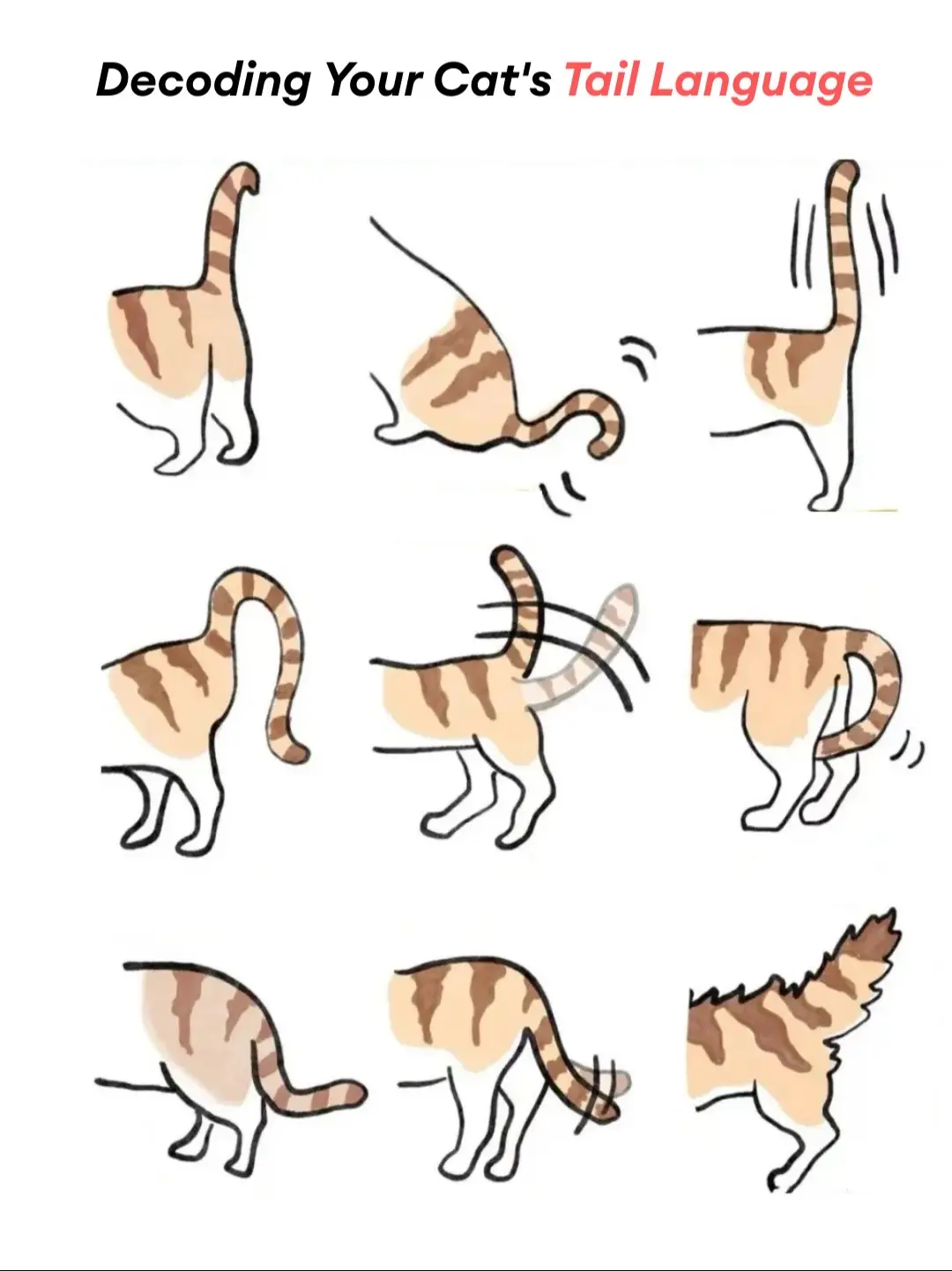 Decoding Your Cat's Tail Language