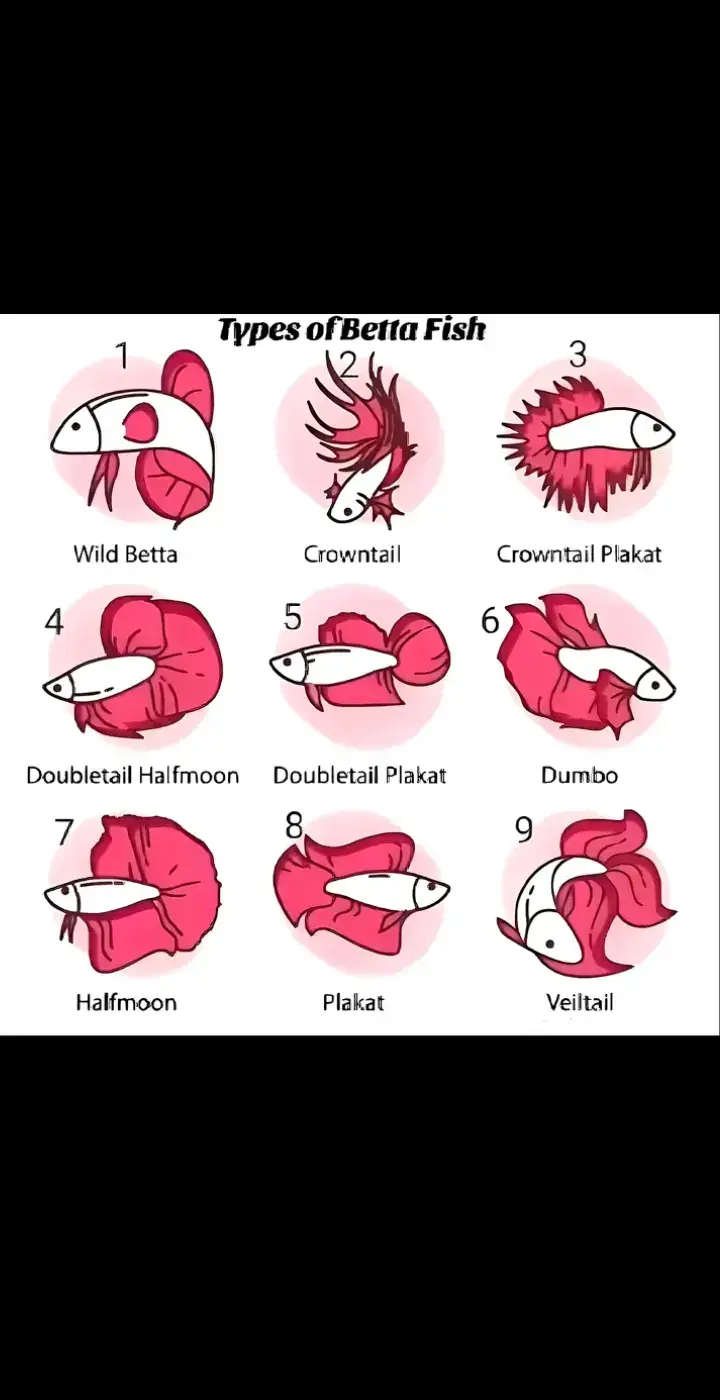 Types of Betta Fish

1
Wild Betta

2
Crowntail

3
Crowntail Plakat

4
Doubletail Halfmoon

5
Doubletail Plakat

6
Dumbo

7
Halfmoon

8
Plakat

9
Veiltail