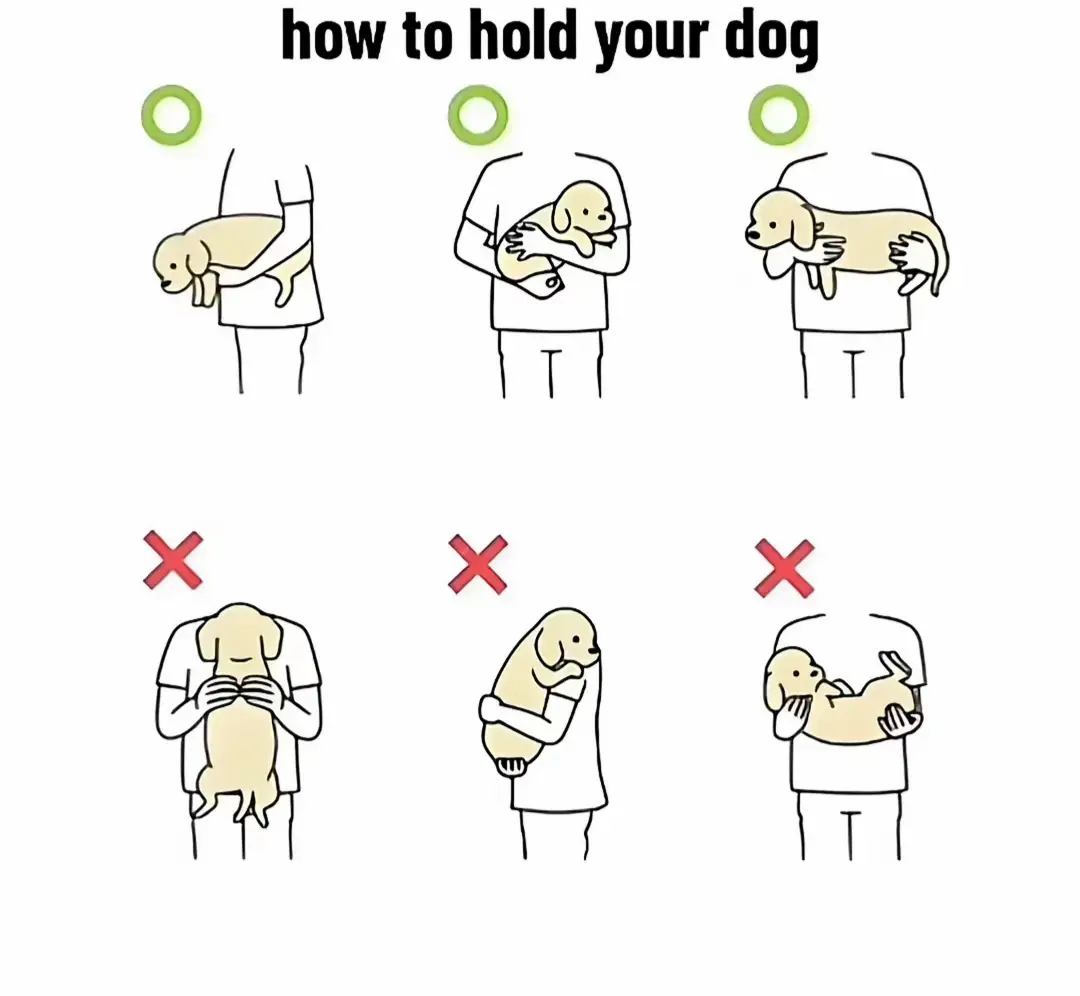 how to hold your dog