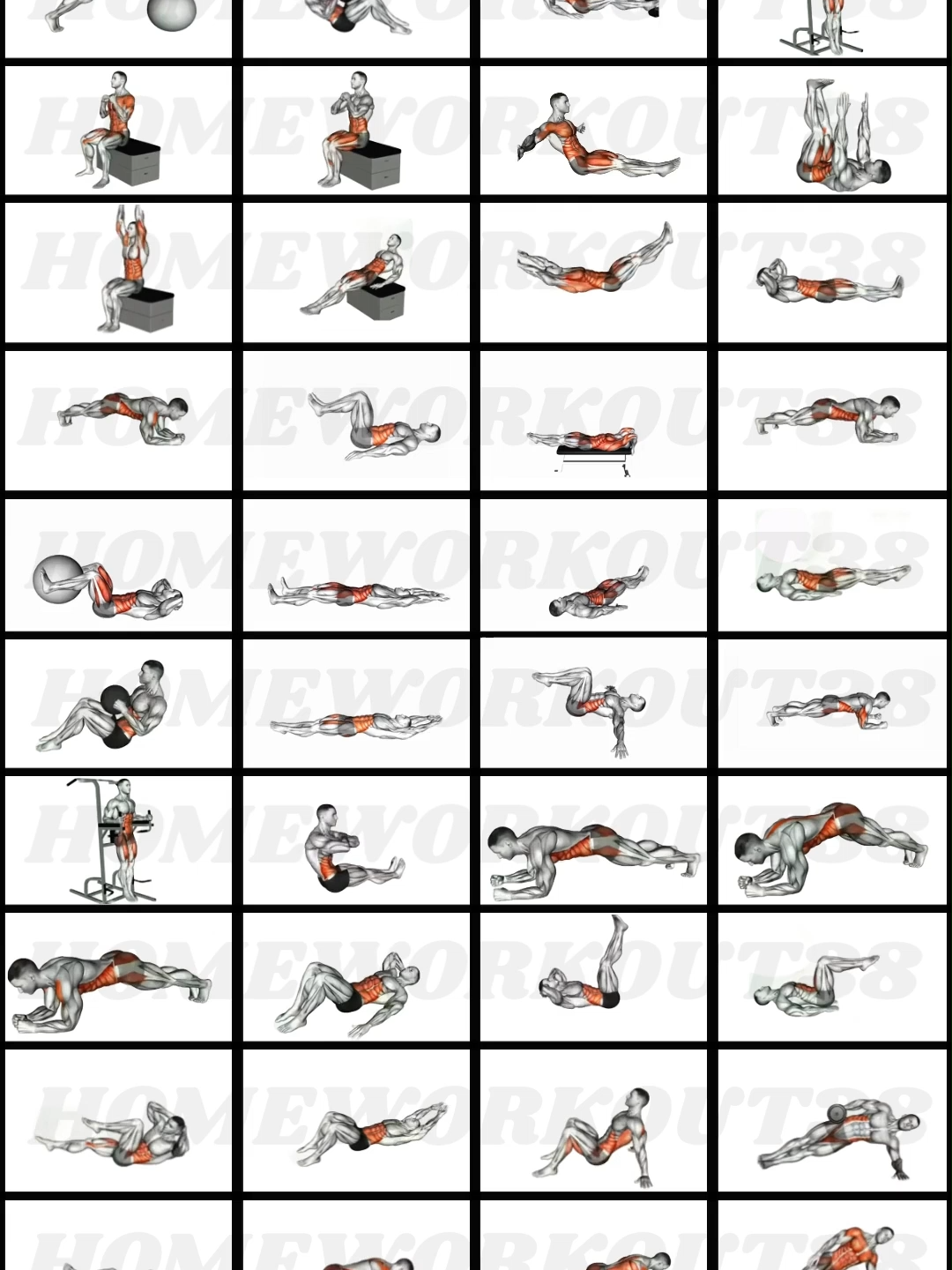 HOMEWORKOUT38

HOMEWORKOUT38

HOMEWORKOUT38

HOMEWORKOUT38

HOMEWORKOUT38

HOMEWORKOUT38

HOMEWORKOUT38

HOMEWORKOUT38

HOMEWORKOUT38

HOMEWORKOUT38