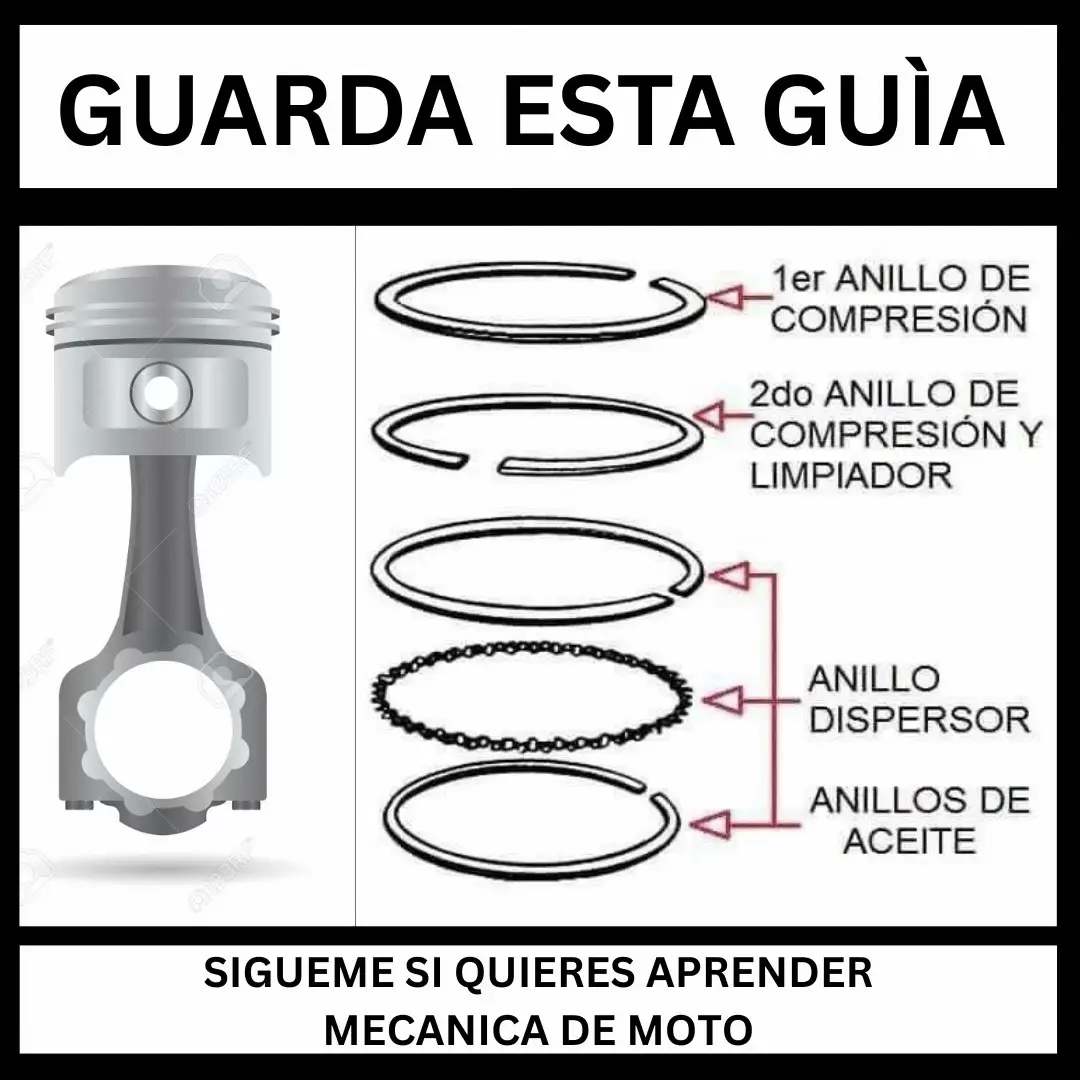 GUARDA ESTA GUÌA

1er ANILLO DE COMPRESIÓN

2do ANILLO DE COMPRESIÓN Y LIMPIADOR

ANILLO DISPERSOR

ANILLOS DE ACEITE

SIGUEME SI QUIERES APRENDER MECANICA DE MOTO