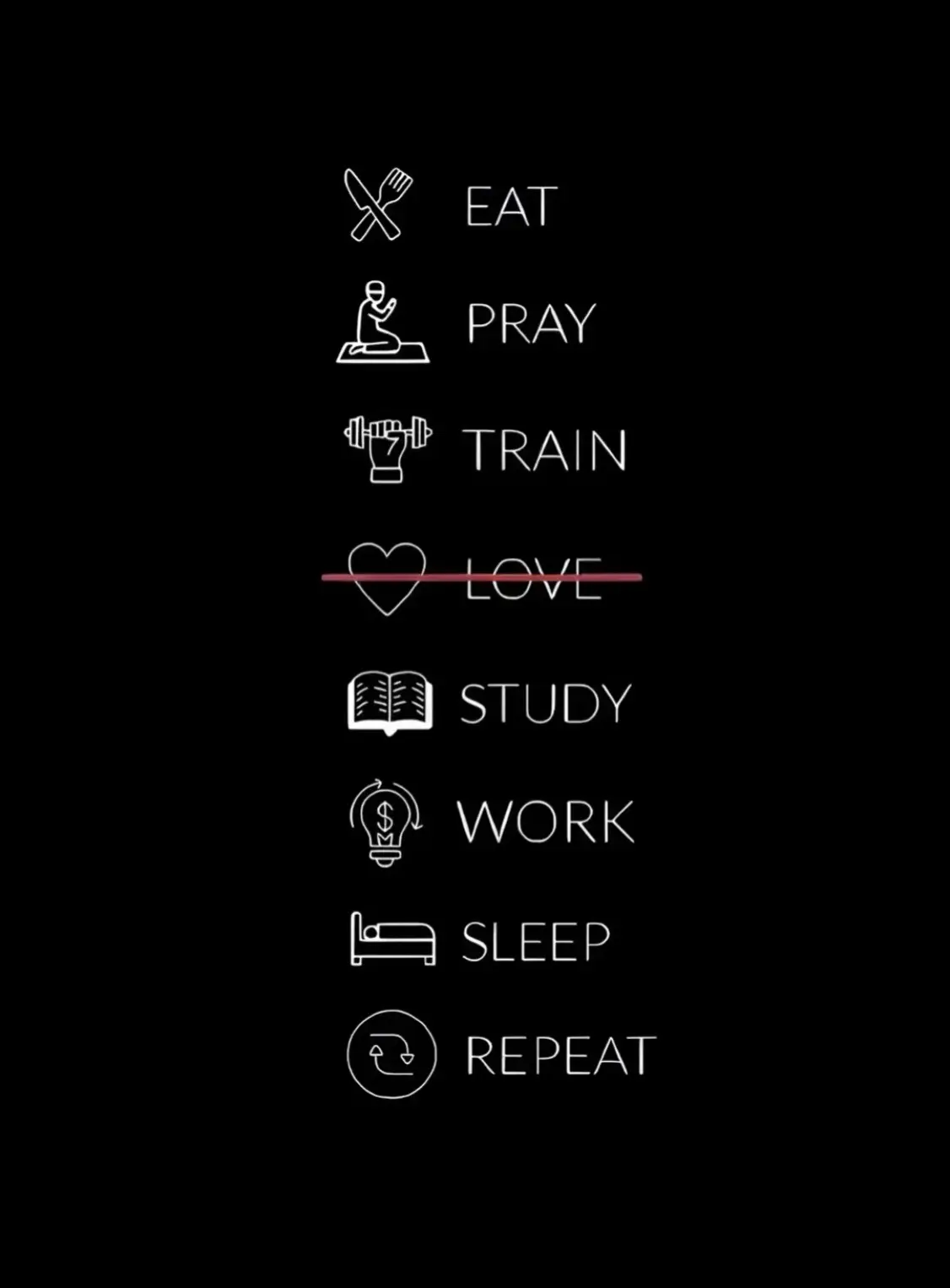 EAT

PRAY

TRAIN

LOVE

STUDY

WORK

SLEEP

REPEAT