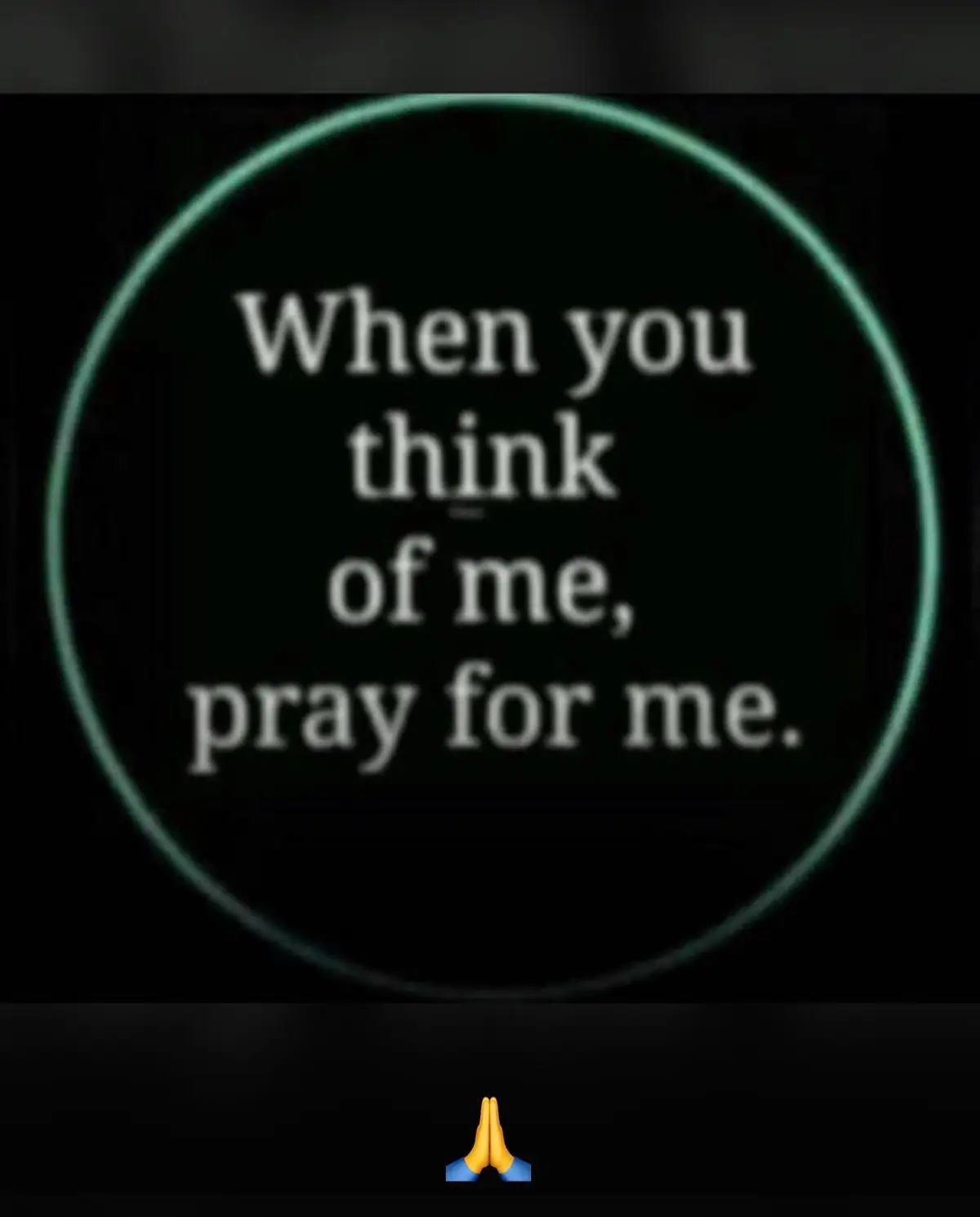 When you
think
of me,
pray for me.

🙏