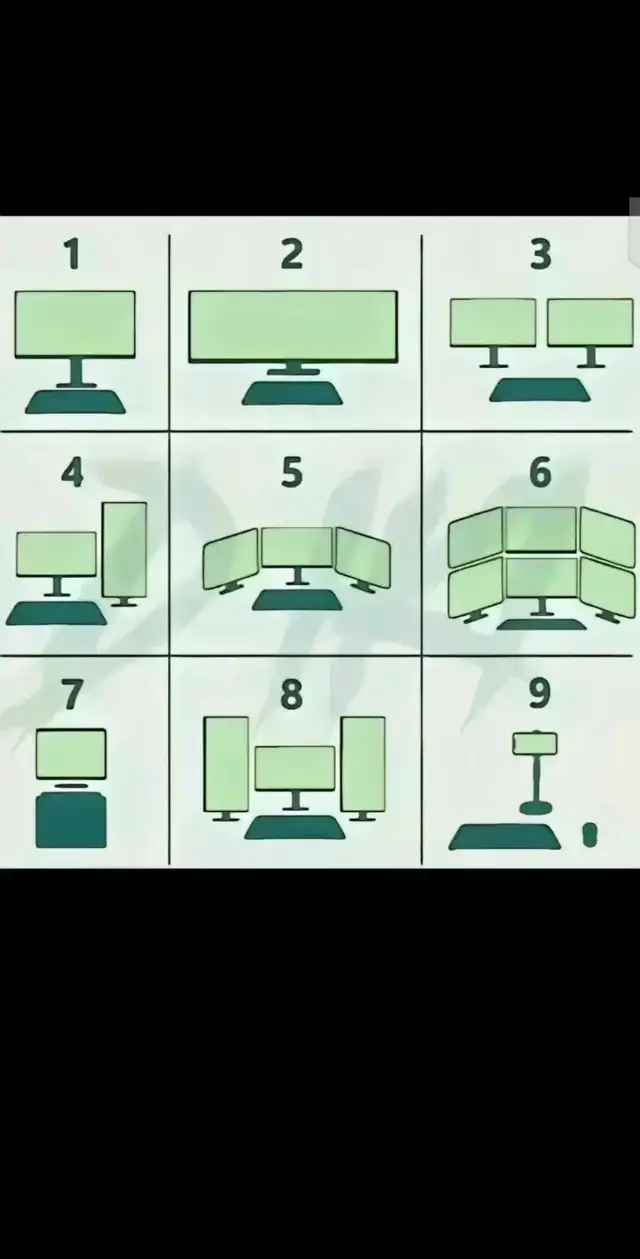 1
2
3
4
5
6
7
8
9